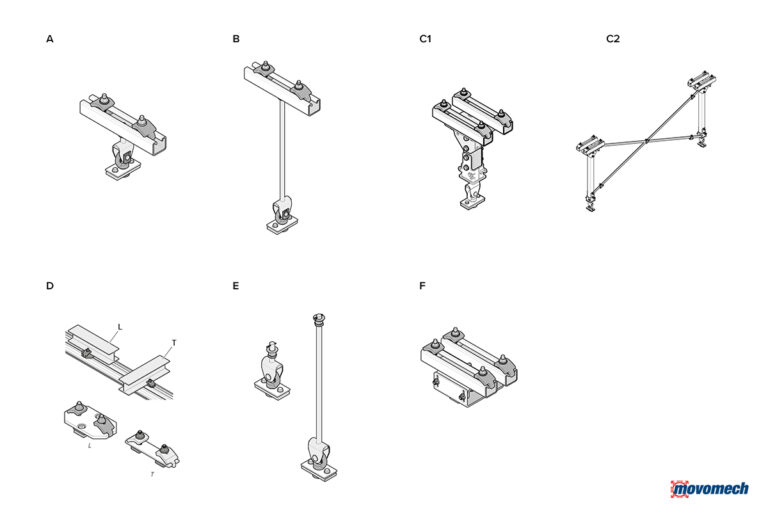 A

B

C1

C2

D

L

T

L

T

E

F

movomech