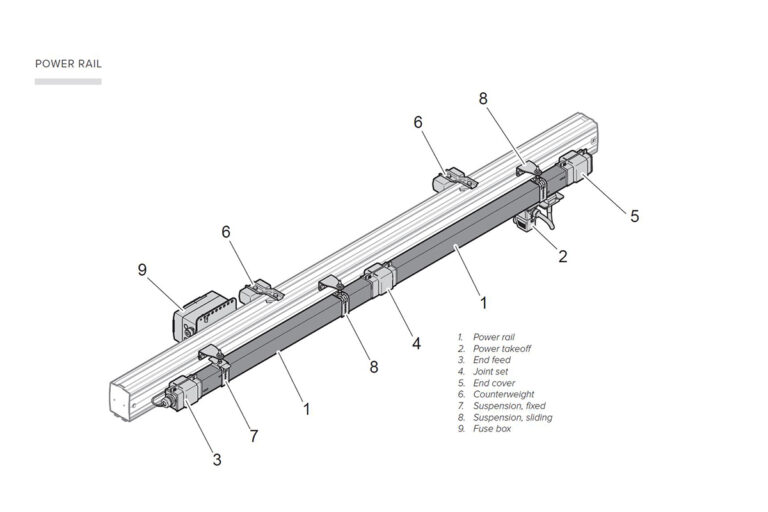 POWER RAIL

8
6
5
2
6
9
1
4
8
1
7
3

1. Power rail
2. Power takeoff
3. End feed
4. Joint set
5. End cover
6. Counterweight
7. Suspension, fixed
8. Suspension, sliding
9. Fuse box