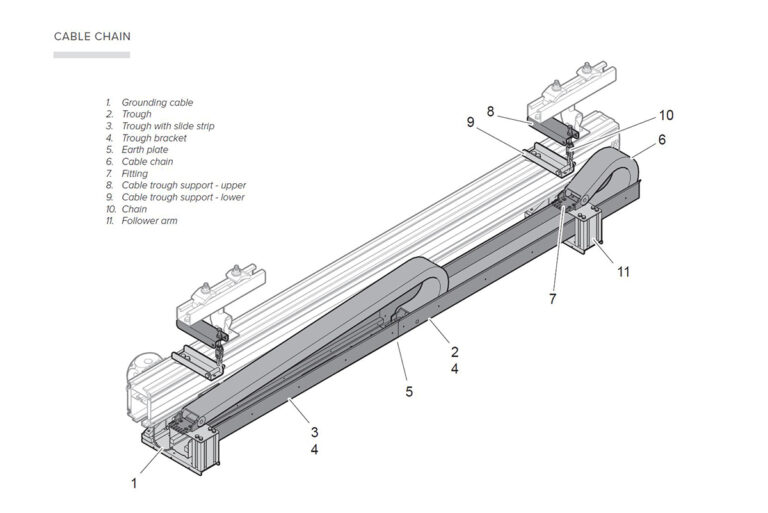 CABLE CHAIN

1. Grounding cable
2. Trough
3. Trough with slide strip
4. Trough bracket
5. Earth plate
6. Cable chain
7. Fitting
8. Cable trough support - upper
9. Cable trough support - lower
10. Chain
11. Follower arm

8
9
10
6
11
7
2
4
5
3
4
1